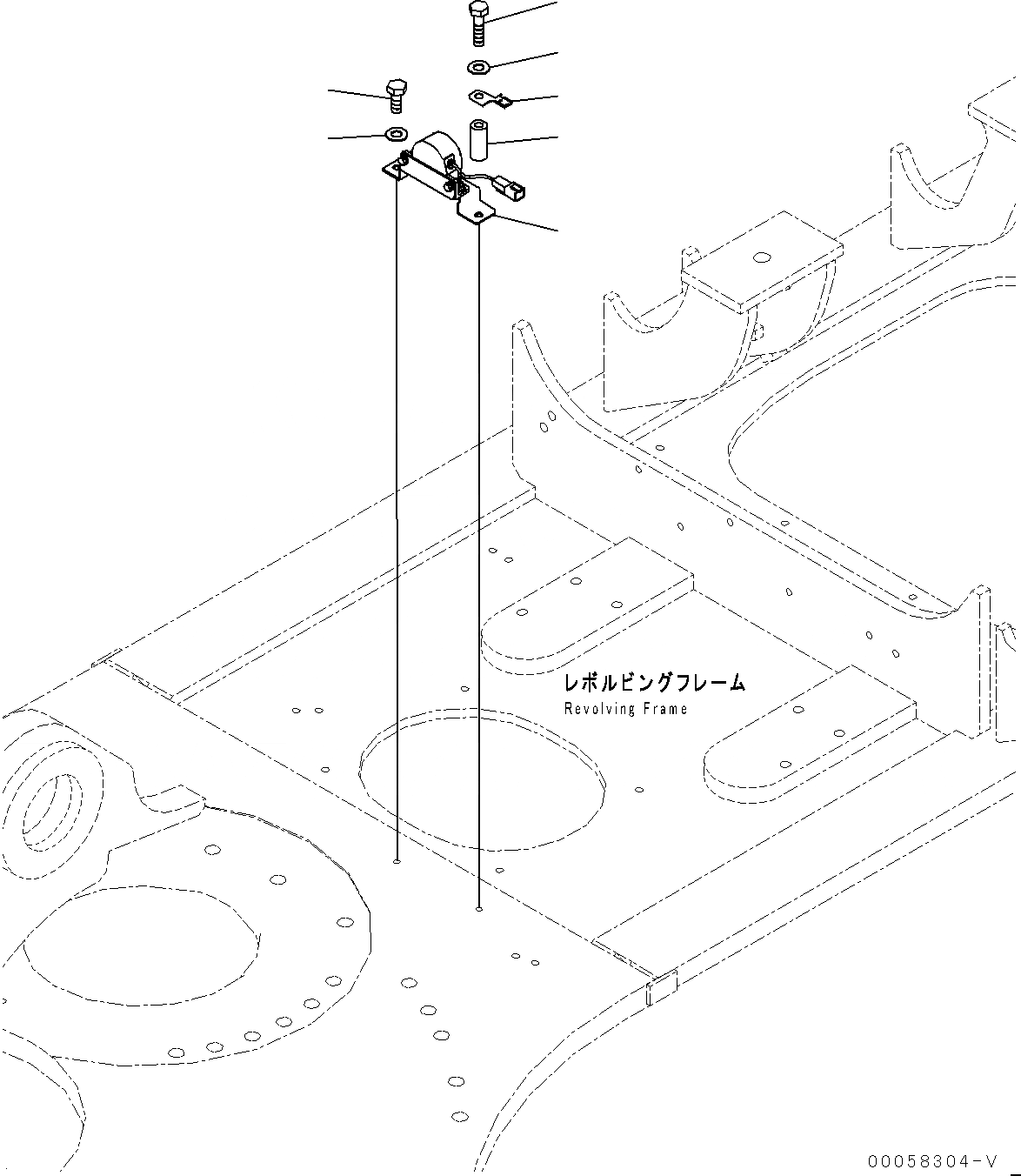 レボルビングフレーム
Revolving Frame

00058304-V