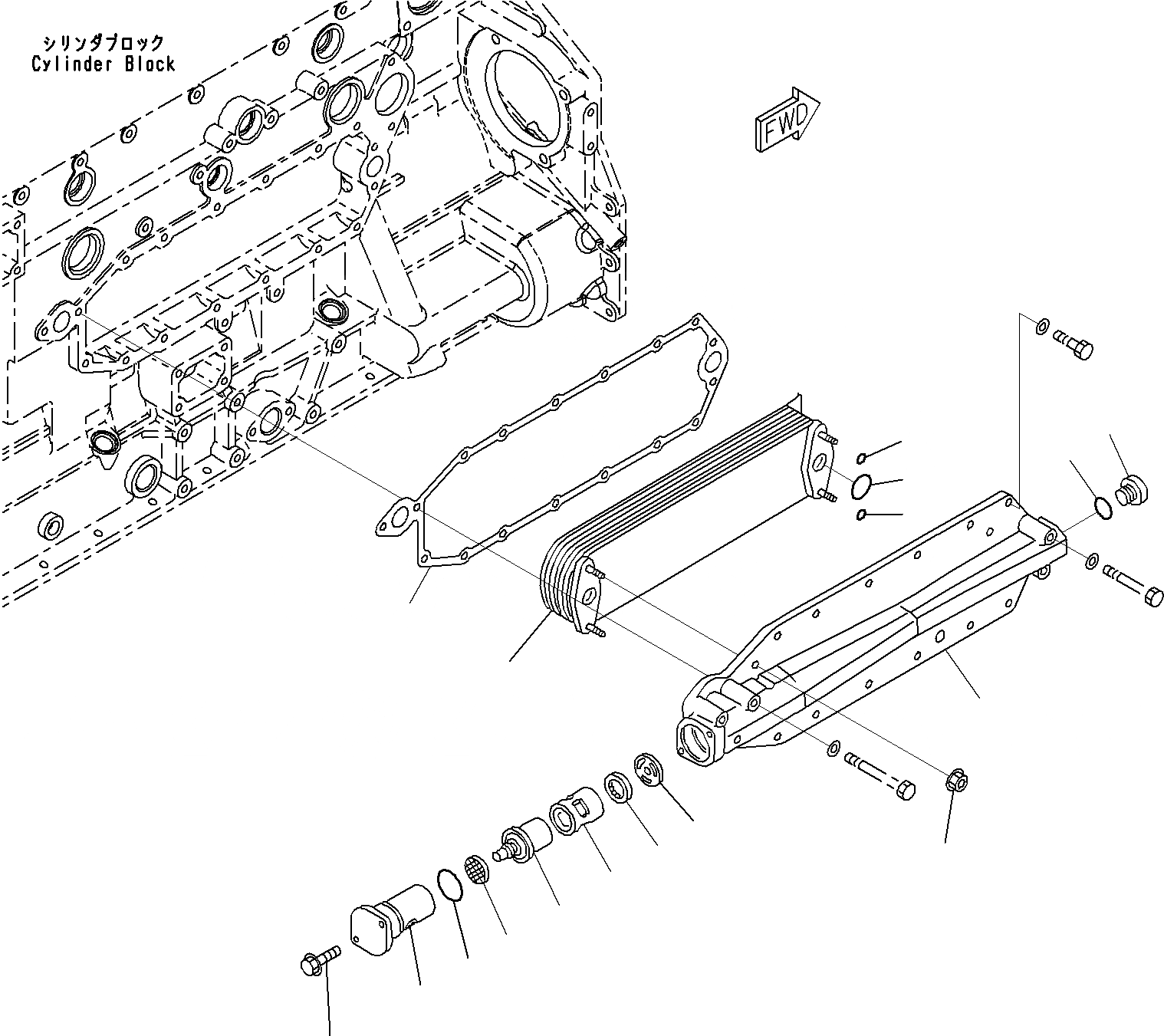 シリンダブロック
Cylinder Block

FWD